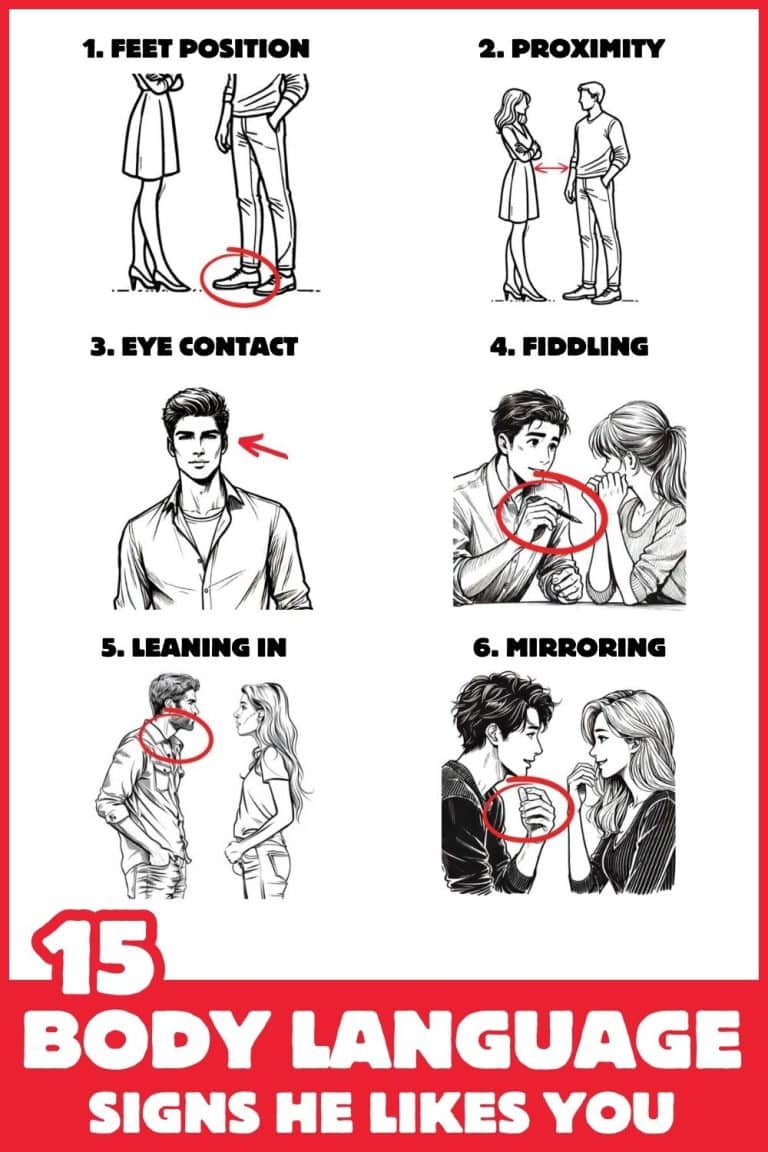 1. FEET POSITION

2. PROXIMITY

3. EYE CONTACT

4. FIDDLING

5. LEANING IN

6. MIRRORING

15
BODY LANGUAGE
SIGNS HE LIKES YOU