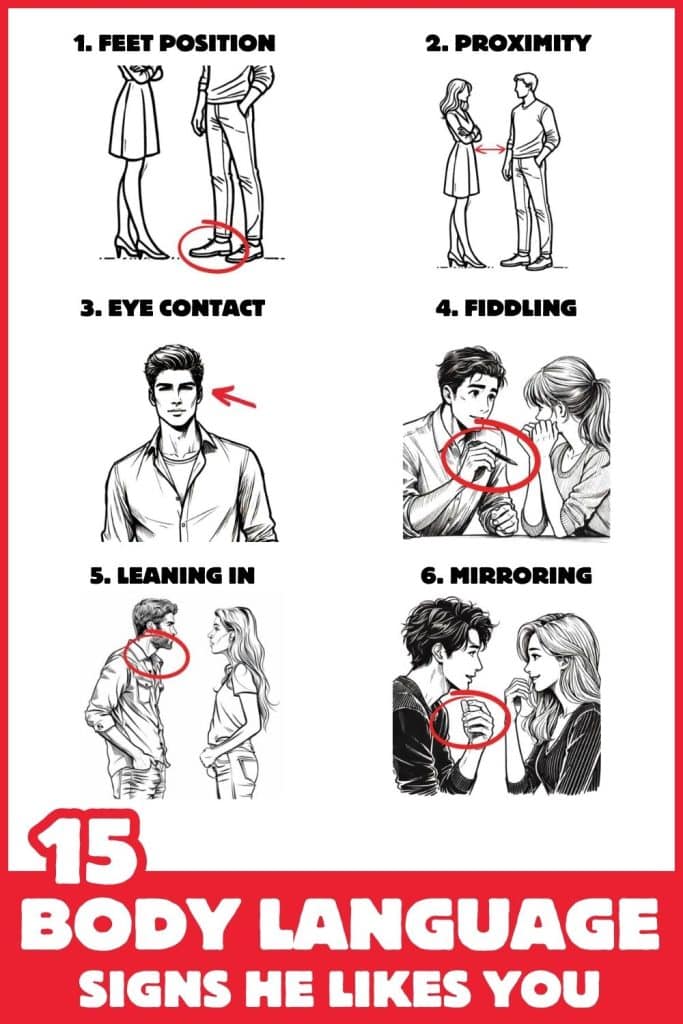 1. FEET POSITION

2. PROXIMITY

3. EYE CONTACT

4. FIDDLING

5. LEANING IN

6. MIRRORING

15
BODY LANGUAGE
SIGNS HE LIKES YOU